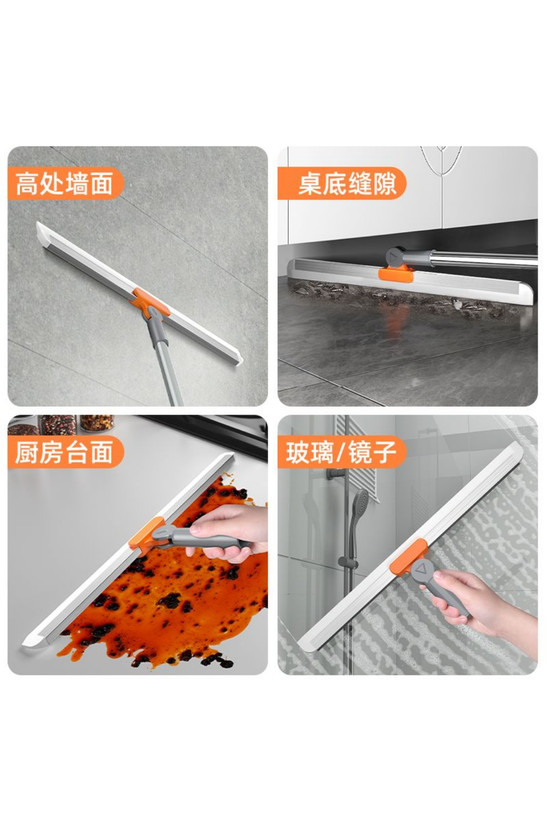 高处墙面

桌底缝隙

厨房台面

玻璃/镜子