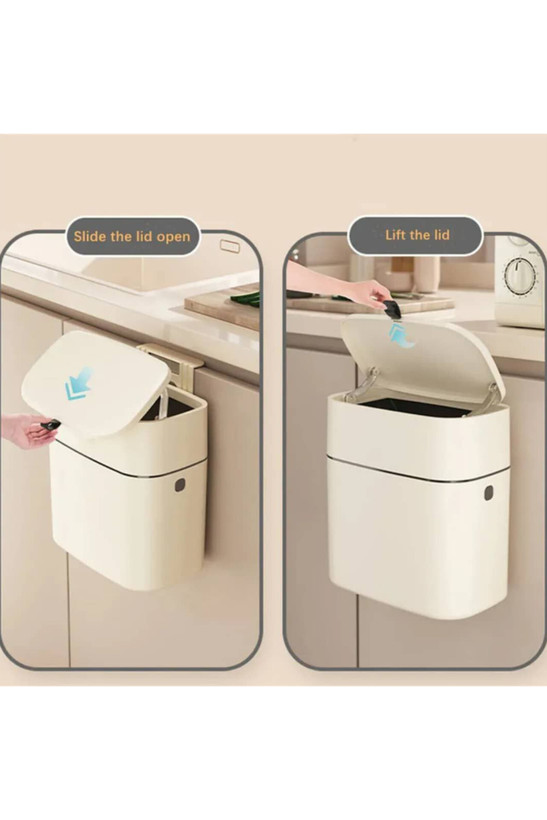 Slide the lid open

Lift the lid